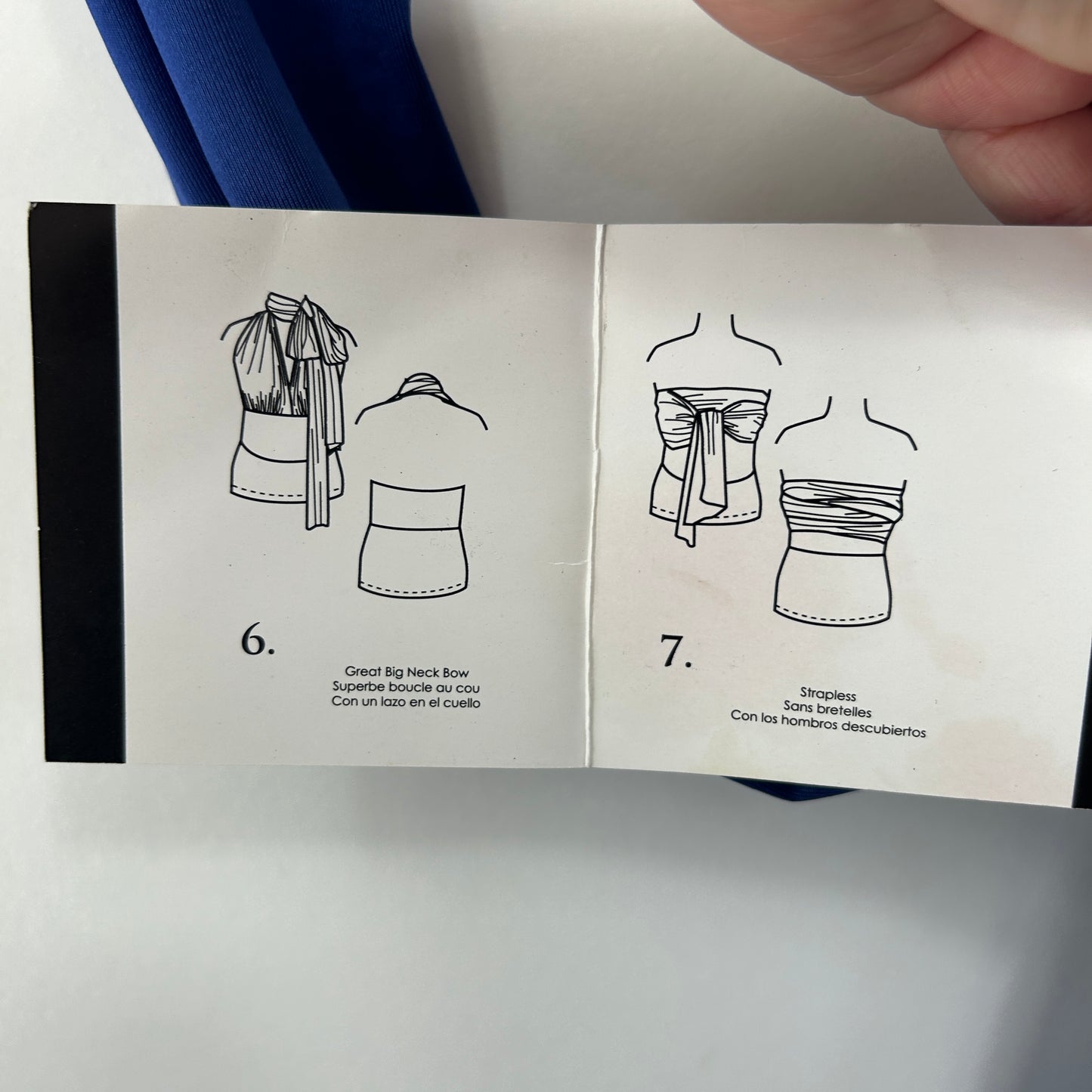 6.

Great Big Neck Bow
Superbe boucle au cou
Con un lazo en el cuello

7.

Strapless
Sans bretelles
Con los hombros descubiertos